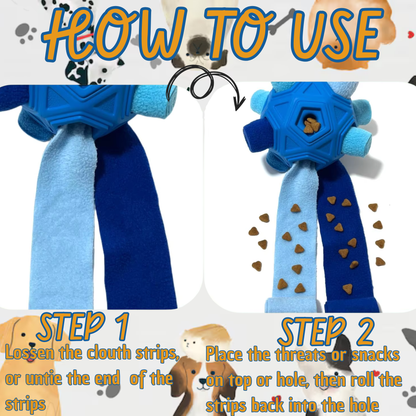 HOW TO USE

STEP 1
Lossen the clouth strips, or untie the end of the strips

STEP 2
Place the threats or snacks on top or hole, then roll the strips back into the hole